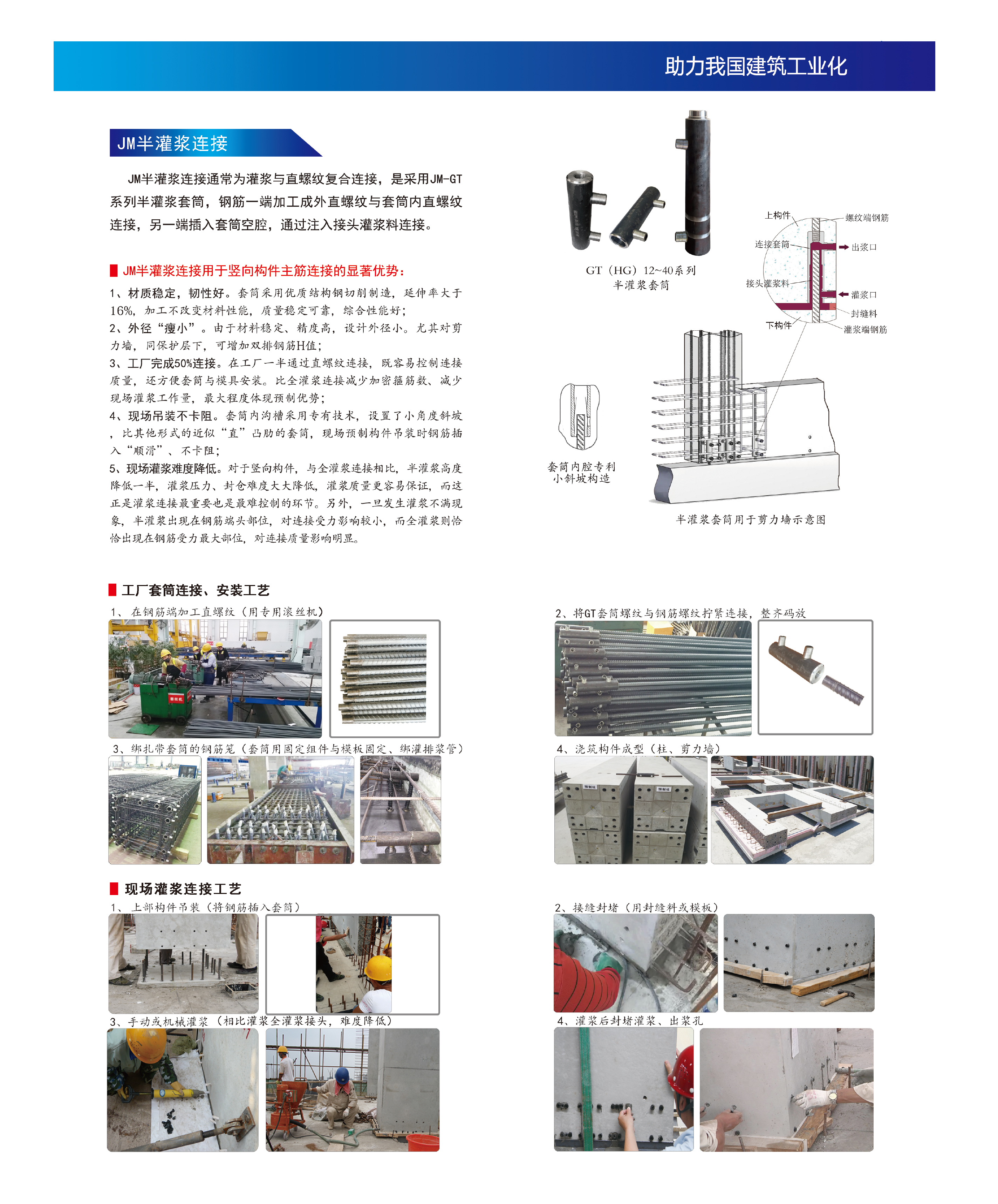 助力我国建筑工业化

JM半灌浆连接

JM半灌浆连接通常为灌浆与直螺纹复合连接，是采用JM-GT系列半灌浆套筒，钢筋一端加工成外直螺纹与套筒内直螺纹连接，另一端插入套筒空腔，通过注入接头灌浆料连接。

JM半灌浆连接用于竖向构件主筋连接的显著优势：

1、材质稳定，韧性好。套筒采用优质结构钢切削制造，延伸率大于16%，加工不改变材料性能，质量稳定可靠，综合性能好；
2、外径“瘦小”。由于材料稳定、精度高，设计外径小。尤其对剪力墙，同保护层下，可增加双排钢筋H值；
3、工厂完成50%连接。在工厂一半通过直螺纹连接，既容易控制连接质量，还方便套筒与模具安装。比全灌浆连接减少加密箍筋数、减少现场灌浆工作量，最大程度体现预制优势；
4、现场吊装不卡阻。套筒内沟槽采用专有技术，设置了小角度斜坡，比其他形式的近似“直”凸肋的套筒，现场预制构件吊装时钢筋插入“顺滑”、不卡阻；
5、现场灌浆难度降低。对于竖向构件，与全灌浆连接相比，半灌浆高度降低一半，灌浆压力、封仓难度大大降低，灌浆质量更容易保证，而这正是灌浆连接最重要也是最难控制的环节。另外，一旦发生灌浆不满现象，半灌浆出现在钢筋端头部位，对连接受力影响较小，而全灌浆则恰恰出现在钢筋受力最大部位，对连接质量影响明显。

GT（HG）12~40系列
半灌浆套筒

上构件
螺纹端钢筋
连接套筒
出浆口
接头灌浆料
灌浆口
封缝料
下构件
灌浆端钢筋

套筒内腔专利
小斜坡构造

半灌浆套筒用于剪力墙示意图

工厂套筒连接、安装工艺

1、在钢筋端加工直螺纹（用专用滚丝机）

2、将GT套筒螺纹与钢筋螺纹拧紧连接，整齐码放

3、绑扎带套筒的钢筋笼（套筒用固定组件与模板固定、绑灌排浆管）

4、浇筑构件成型（柱、剪力墙）

现场灌浆连接工艺

1、上部构件吊装（将钢筋插入套筒）

2、接缝封堵（用封缝料或模板）

3、手动或机械灌浆（相比灌浆全灌浆接头，难度降低）

4、灌浆后封堵灌浆、出浆孔